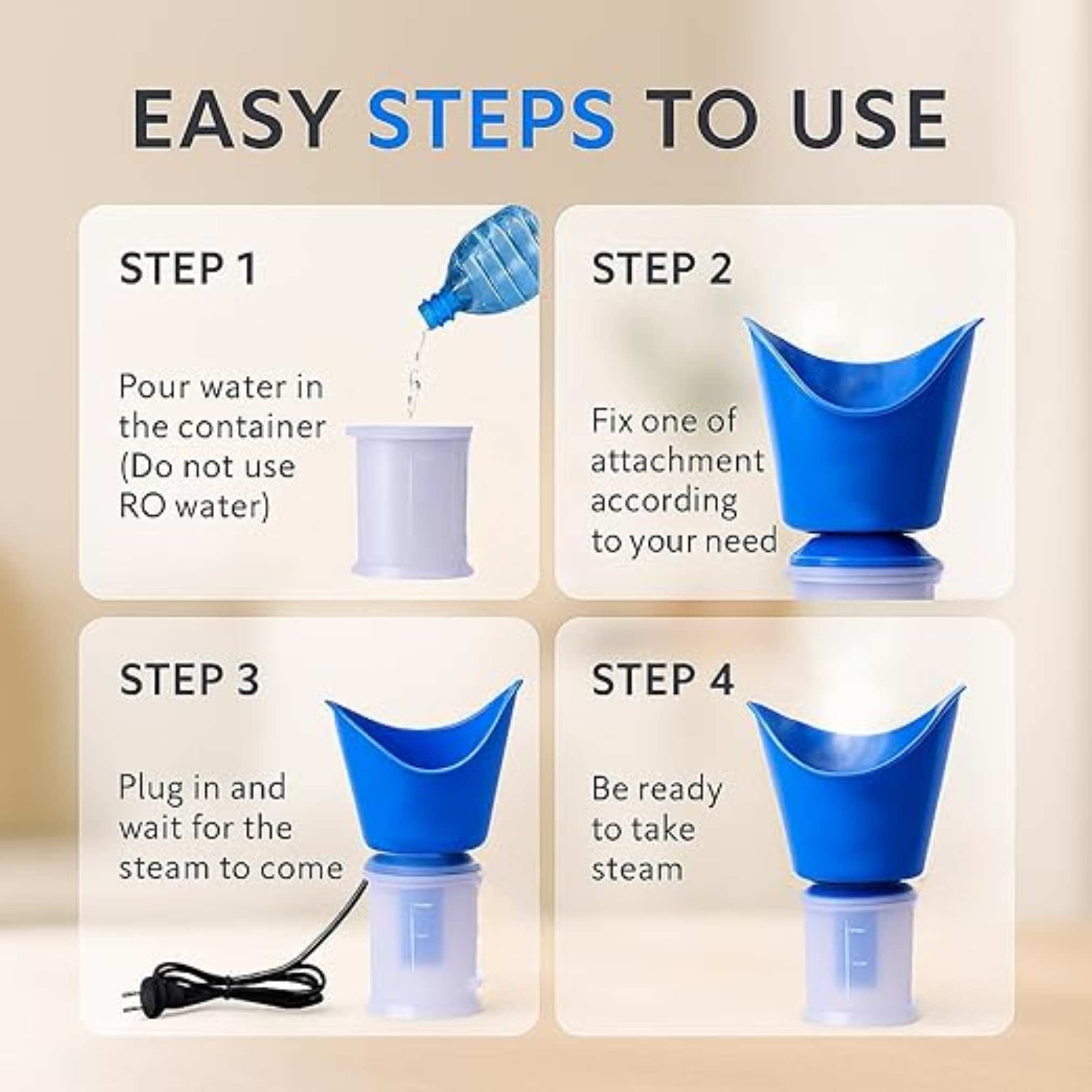 EASY STEPS TO USE

STEP 1

Pour water in the container (Do not use RO water)

STEP 2

Fix one of attachment according to your need

STEP 3

Plug in and wait for the steam to come

STEP 4

Be ready to take steam